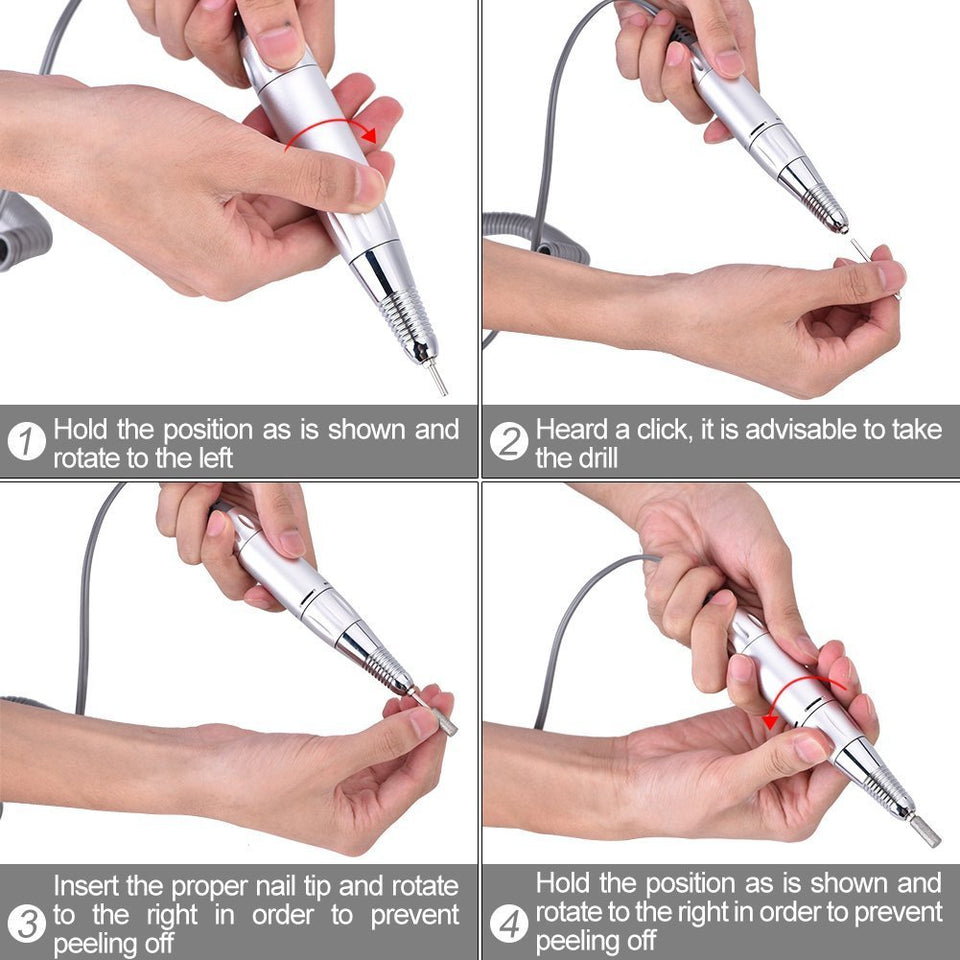 1 Hold the position as is shown and rotate to the left

2 Heard a click, it is advisable to take the drill

3 Insert the proper nail tip and rotate to the right in order to prevent peeling off

4 Hold the position as is shown and rotate to the right in order to prevent peeling off